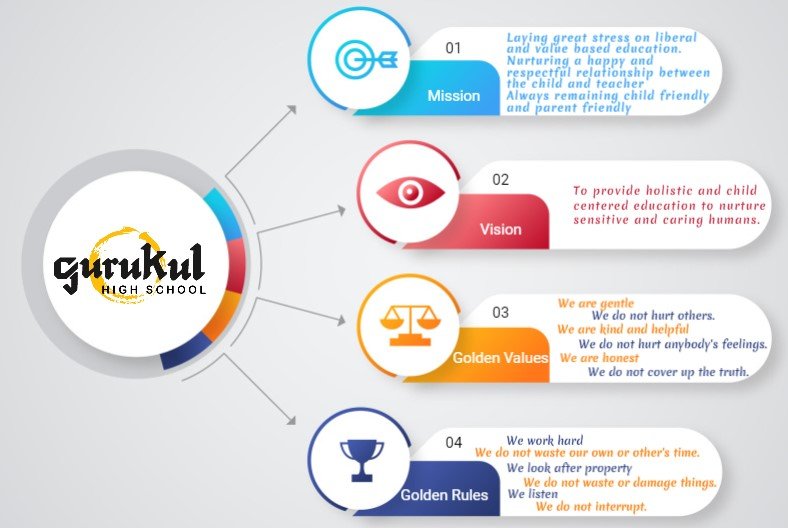 gurukul
HIGH SCHOOL

01
Mission
Laying great stress on liberal and value based education.
Nurturing a happy and respectful relationship between the child and teacher
Always remaining child friendly and parent friendly

02
Vision
To provide holistic and child centered education to nurture sensitive and caring humans.

03
Golden Values
We are gentle
We do not hurt others.
We are kind and helpful
We do not hurt anybody's feelings.
We are honest
We do not cover up the truth.

04
Golden Rules
We work hard
We do not waste our own or other's time.
We look after property
We do not waste or damage things.
We listen
We do not interrupt.